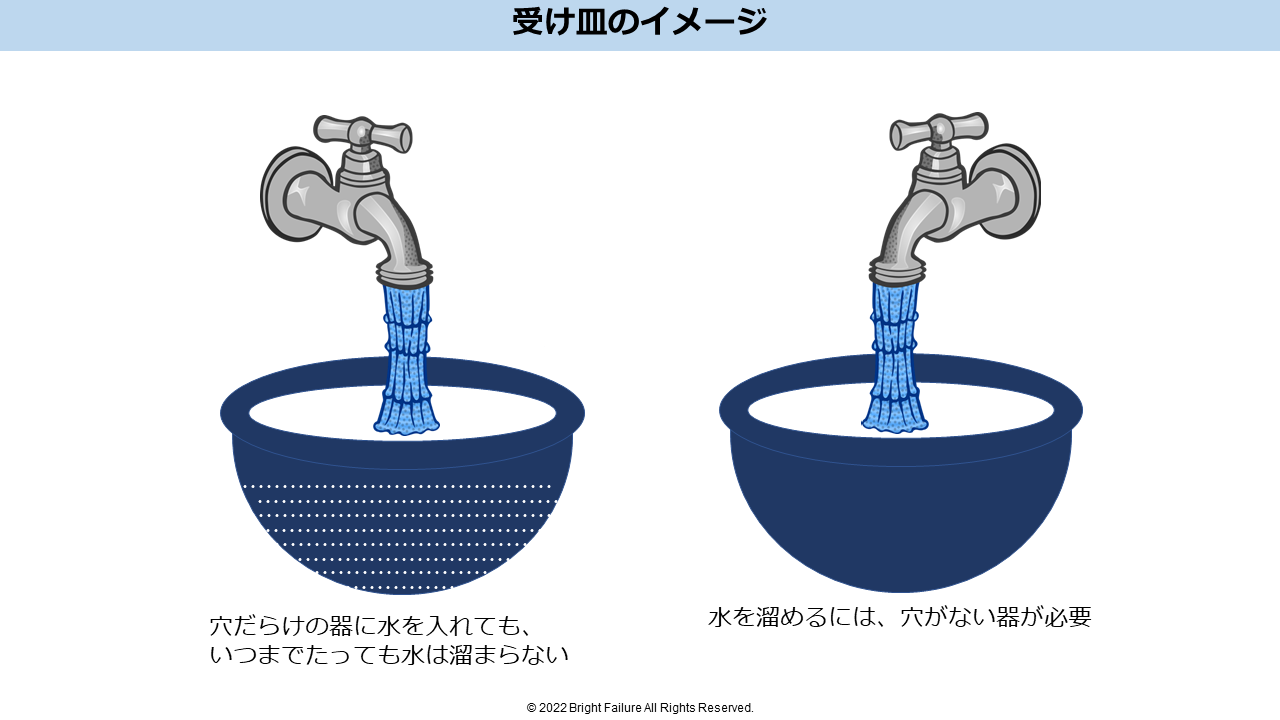 受け皿のイメージ

穴だらけの器に水を入れても、
いつまでたっても水は溜まらない

水を溜めるには、穴がない器が必要

© 2022 Bright Failure All Rights Reserved.